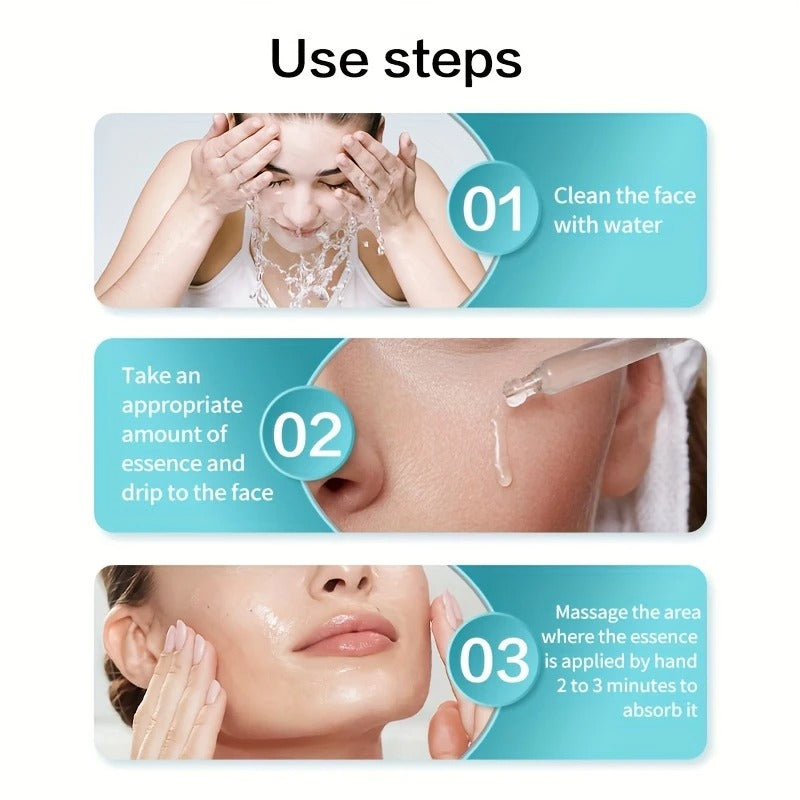 Use steps

01 Clean the face with water

Take an appropriate amount of essence and drip to the face 02

03 Massage the area where the essence is applied by hand 2 to 3 minutes to absorb it